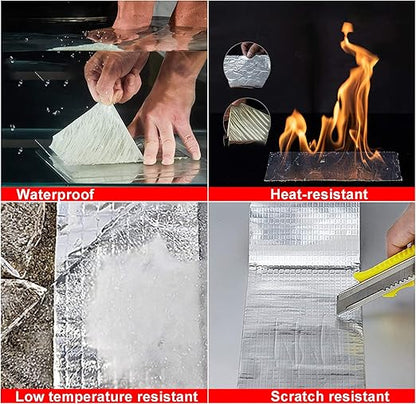 Waterproof

Heat-resistant

Low temperature resistant

Scratch resistant